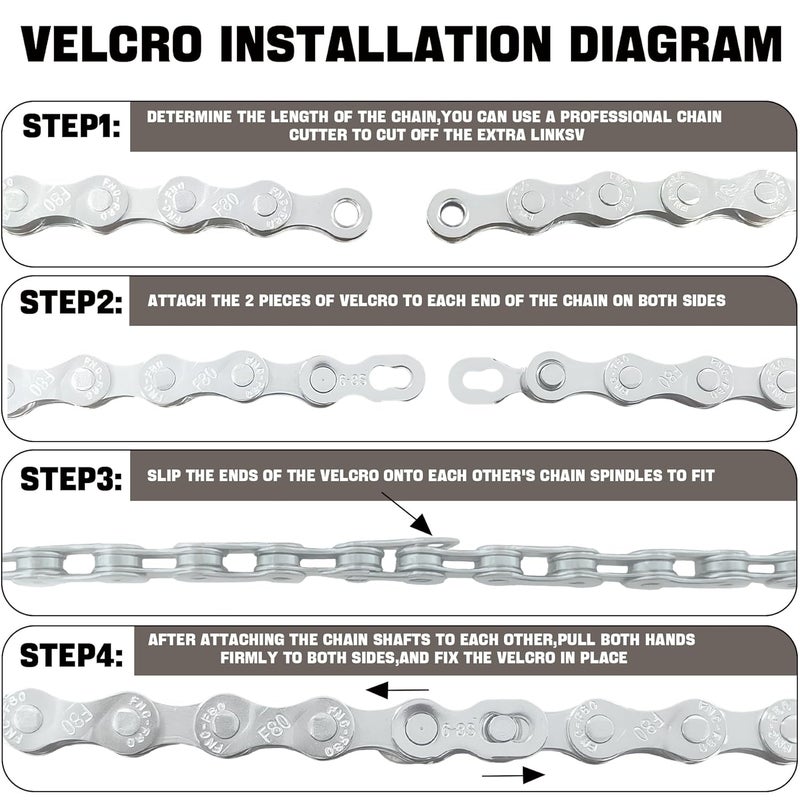 VELCRO INSTALLATION DIAGRAM

STEP1: DETERMINE THE LENGTH OF THE CHAIN,YOU CAN USE A PROFESSIONAL CHAIN CUTTER TO CUT OFF THE EXTRA LINKSV

F80 FNC-F80 F80 FNC-F80

STEP2: ATTACH THE 2 PIECES OF VELCRO TO EACH END OF THE CHAIN ON BOTH SIDES

F80 FNC-F80 F80 FNC-F80 6-8S FNC-F80 F80 FNC-F80

STEP3: SLIP THE ENDS OF THE VELCRO ONTO EACH OTHER'S CHAIN SPINDLES TO FIT

STEP4: AFTER ATTACHING THE CHAIN SHAFTS TO EACH OTHER,PULL BOTH HANDS FIRMLY TO BOTH SIDES,AND FIX THE VELCRO IN PLACE

FNC-F80 F80 FNC-F80 F80 FNC-F80 6-8S FNC-F80 F80 FNC-F80